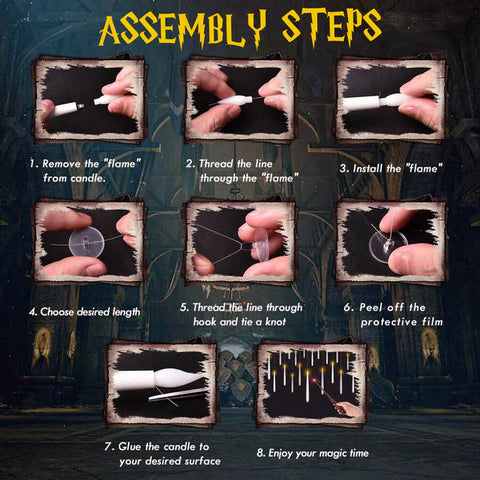 ASSEMBLY STEPS

1. Remove the "flame" from candle.

2. Thread the line through the "flame"

3. Install the "flame"

4. Choose desired length

5. Thread the line through hook and tie a knot

6. Peel off the protective film

7. Glue the candle to your desired surface

8. Enjoy your magic time