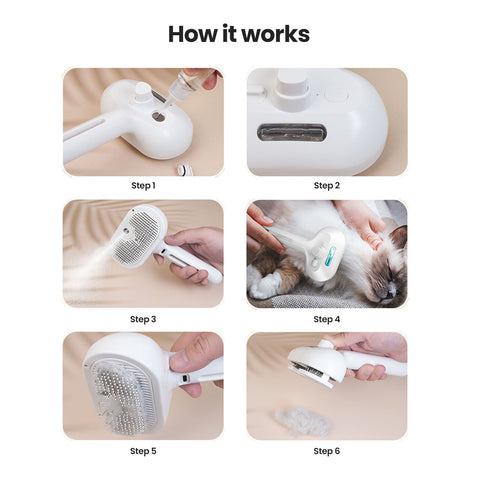 How it works

Step 1

Step 2

Step 3

Step 4

Step 5

Step 6